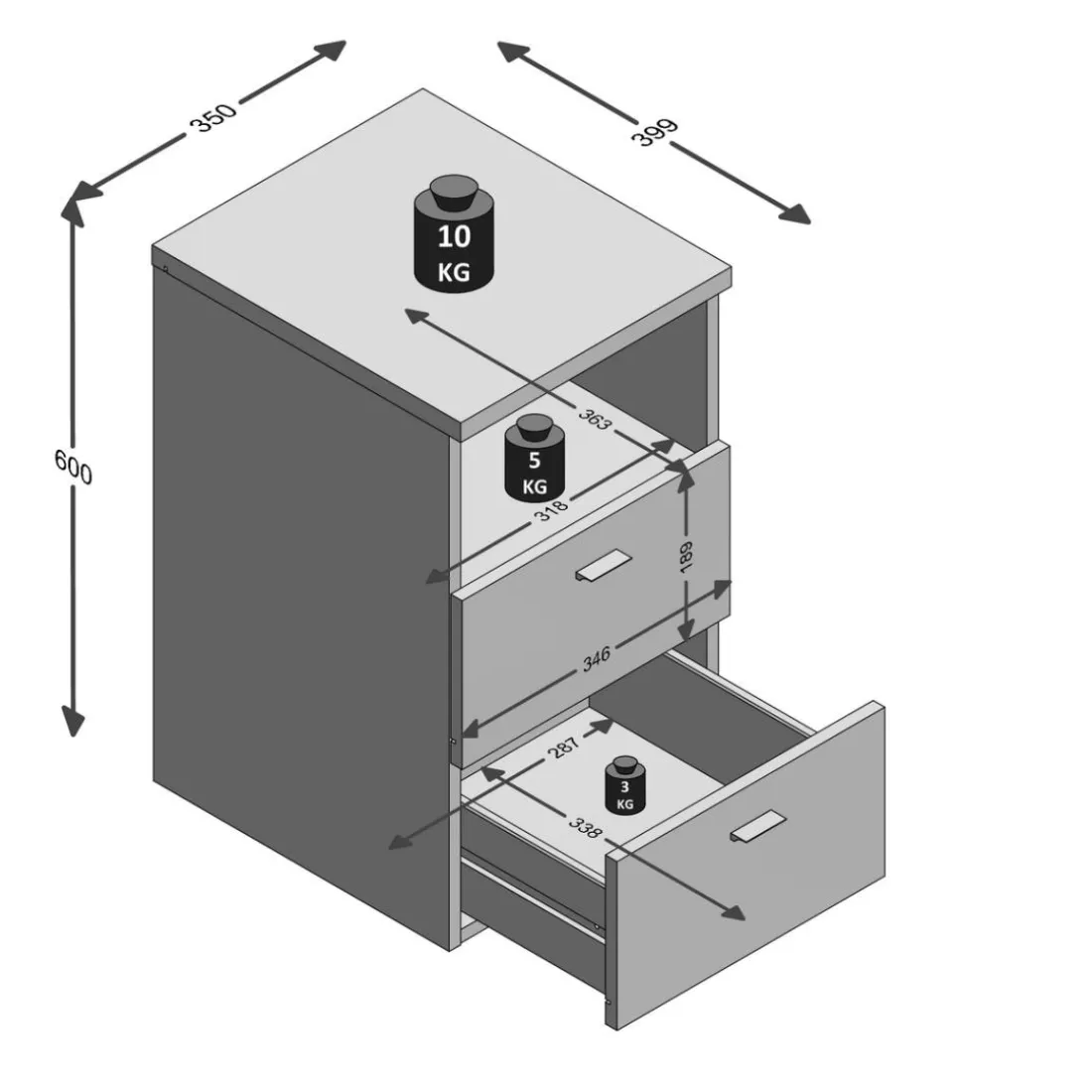 350

399

600

10
KG

363

5
KG

318

189

346

287

3
KG

338