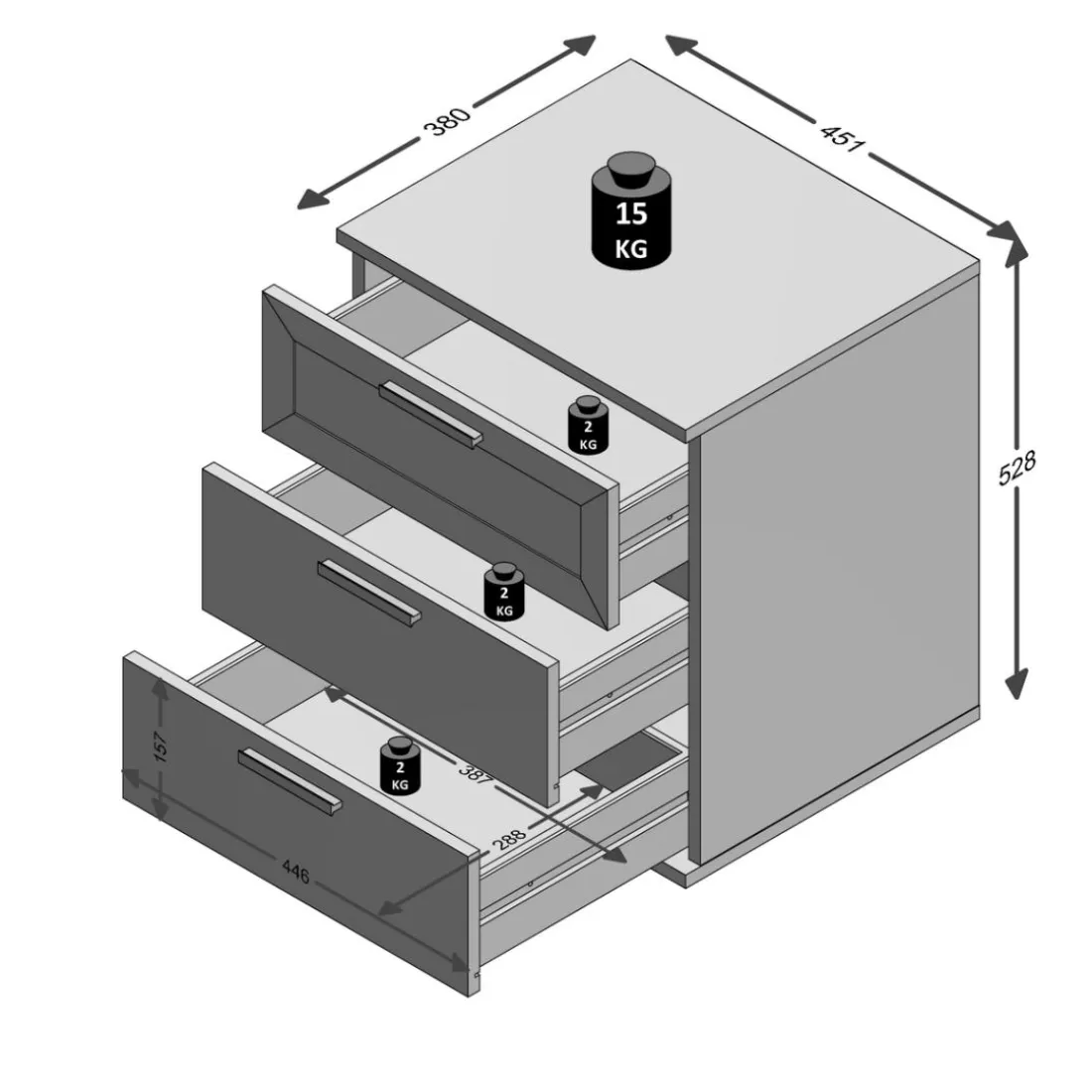 380
451
15 KG
528
2 KG
2 KG
2 KG
157
387
288
446