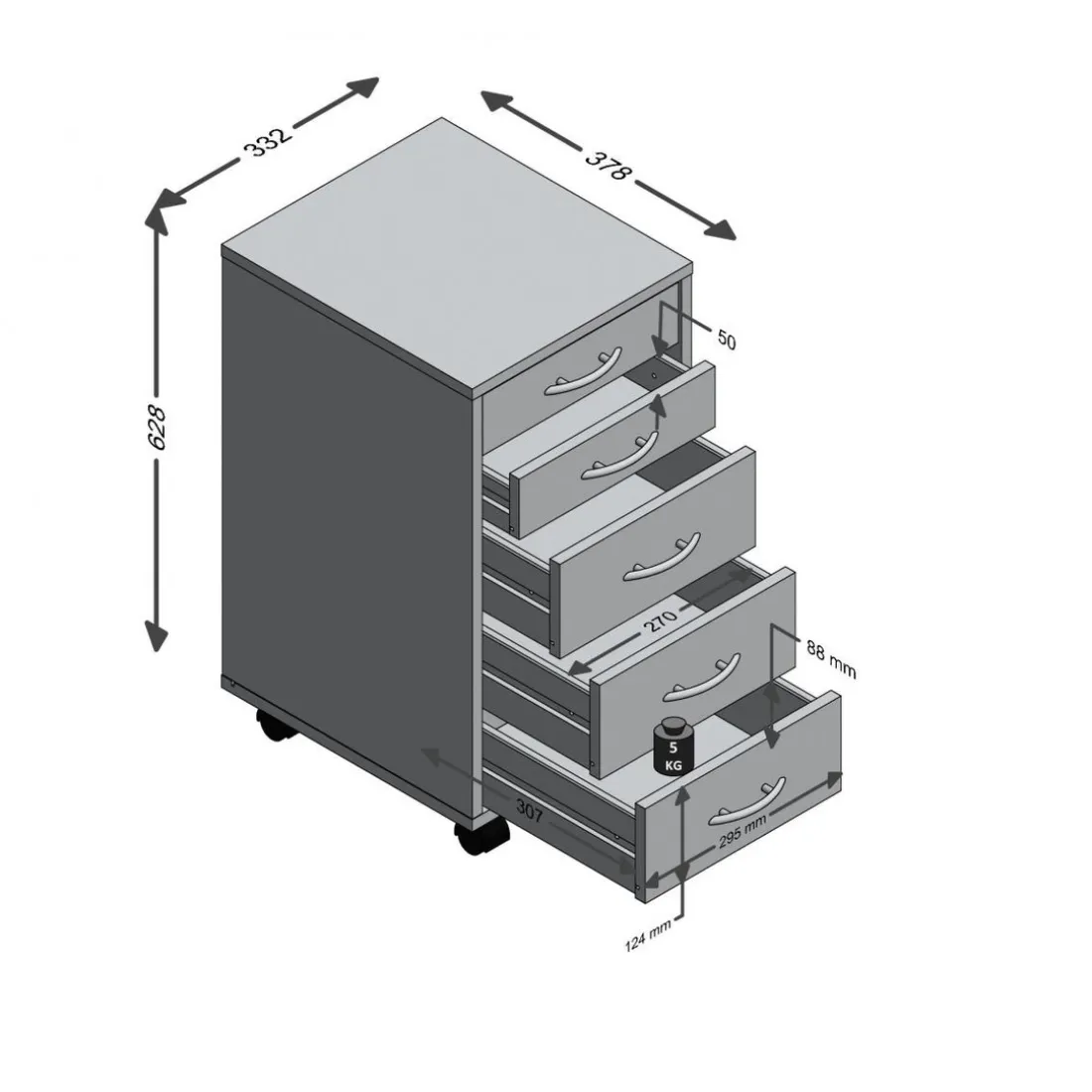 332
378
628
50
270
88 mm
5
KG
307
295 mm
124 mm